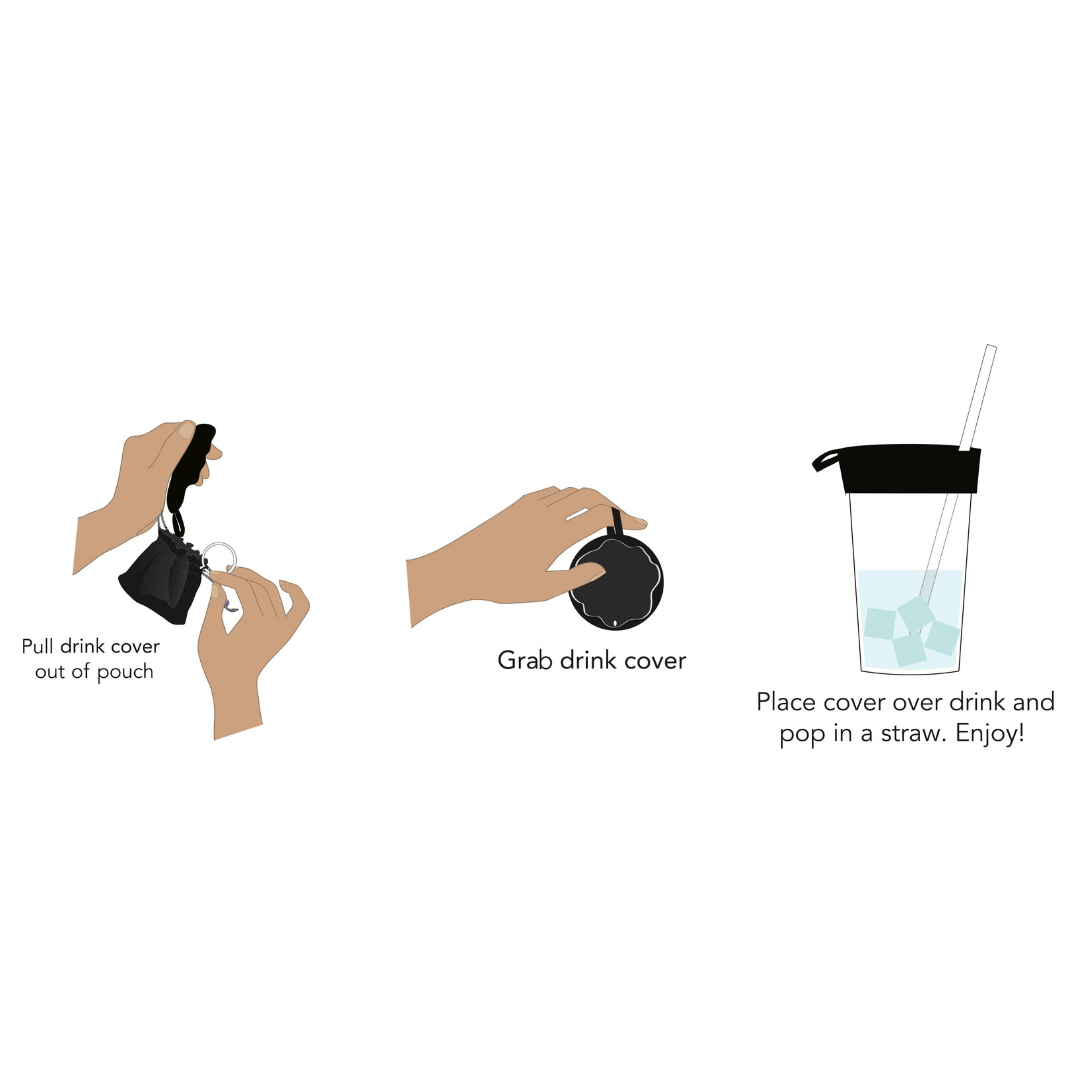 Pull drink cover out of pouch

Grab drink cover

Place cover over drink and pop in a straw. Enjoy!